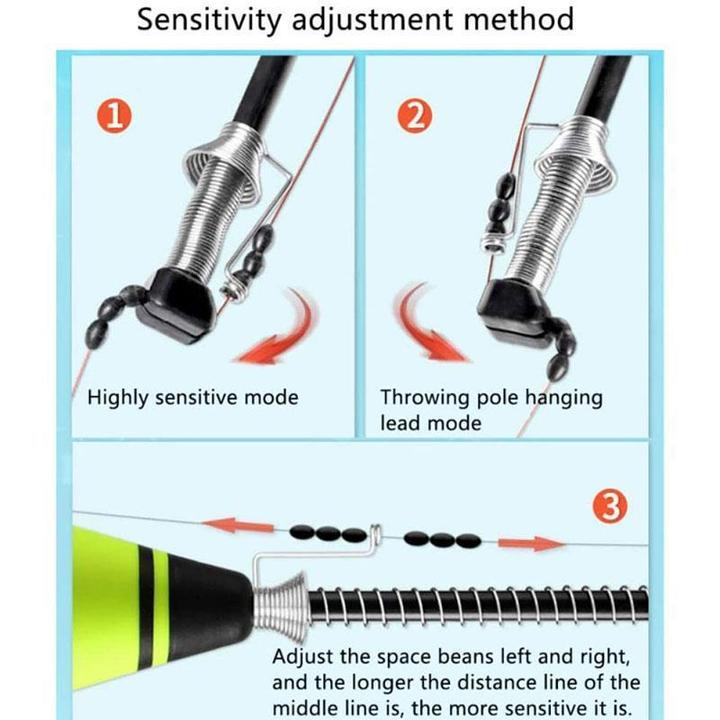 Sensitivity adjustment method

1

Highly sensitive mode

2

Throwing pole hanging lead mode

3

Adjust the space beans left and right, and the longer the distance line of the middle line is, the more sensitive it is.