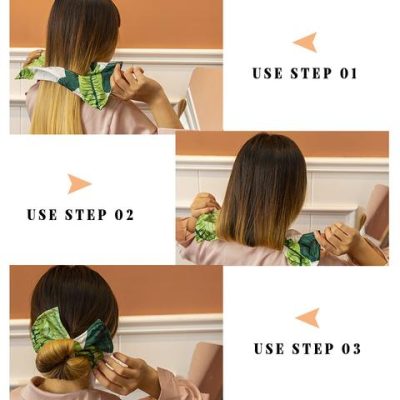 USE STEP 01

USE STEP 02

USE STEP 03