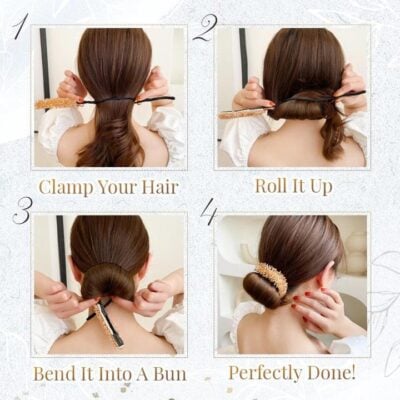 1

Clamp Your Hair

2

Roll It Up

3

Bend It Into A Bun

4

Perfectly Done!