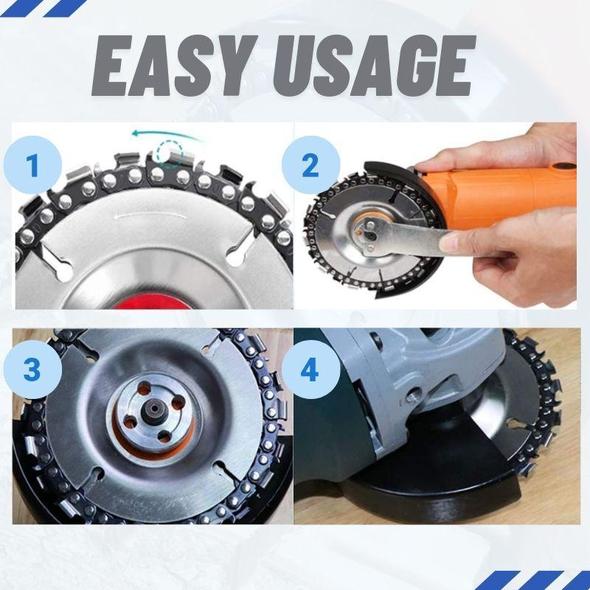 EASY USAGE

1

2

3

4