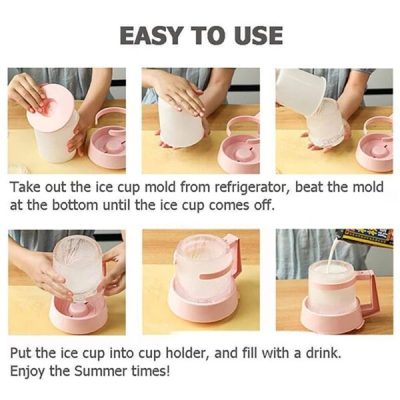 EASY TO USE

Take out the ice cup mold from refrigerator, beat the mold at the bottom until the ice cup comes off.

Put the ice cup into cup holder, and fill with a drink. Enjoy the Summer times!