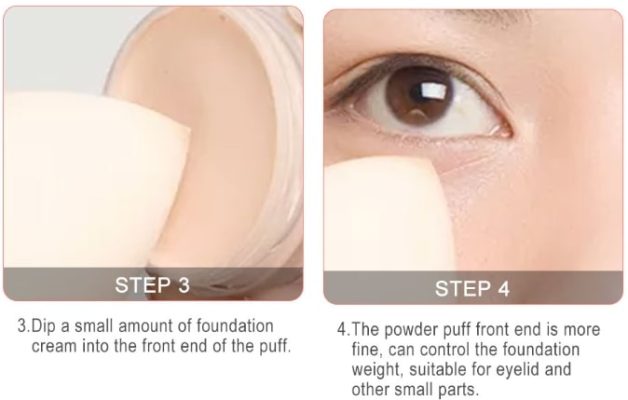 STEP 3

3.Dip a small amount of foundation cream into the front end of the puff.

STEP 4

4.The powder puff front end is more fine, can control the foundation weight, suitable for eyelid and other small parts.