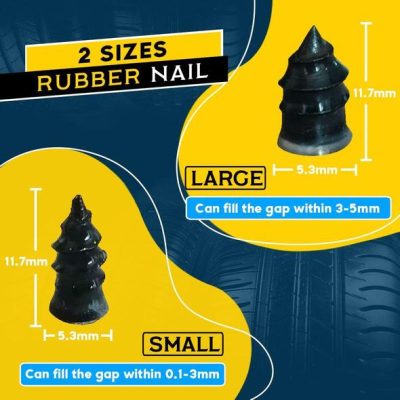 2 SIZES
RUBBER NAIL

11.7mm

5.3mm

LARGE

Can fill the gap within 3-5mm

11.7mm

5.3mm

SMALL

Can fill the gap within 0.1-3mm