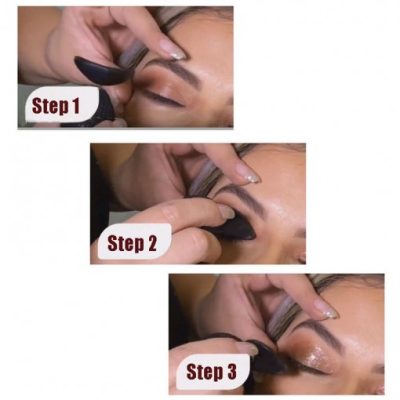 Step 1

Step 2

Step 3