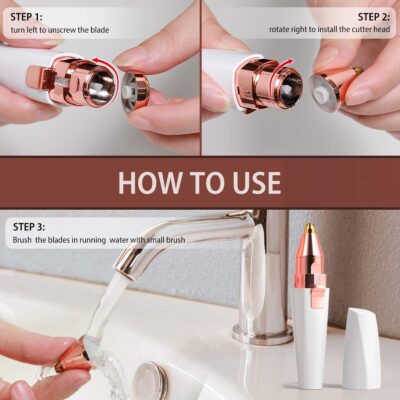 STEP 1:
turn left to unscrew the blade

STEP 2:
rotate right to install the cutter head

HOW TO USE

STEP 3:
Brush the blades in running water with small brush