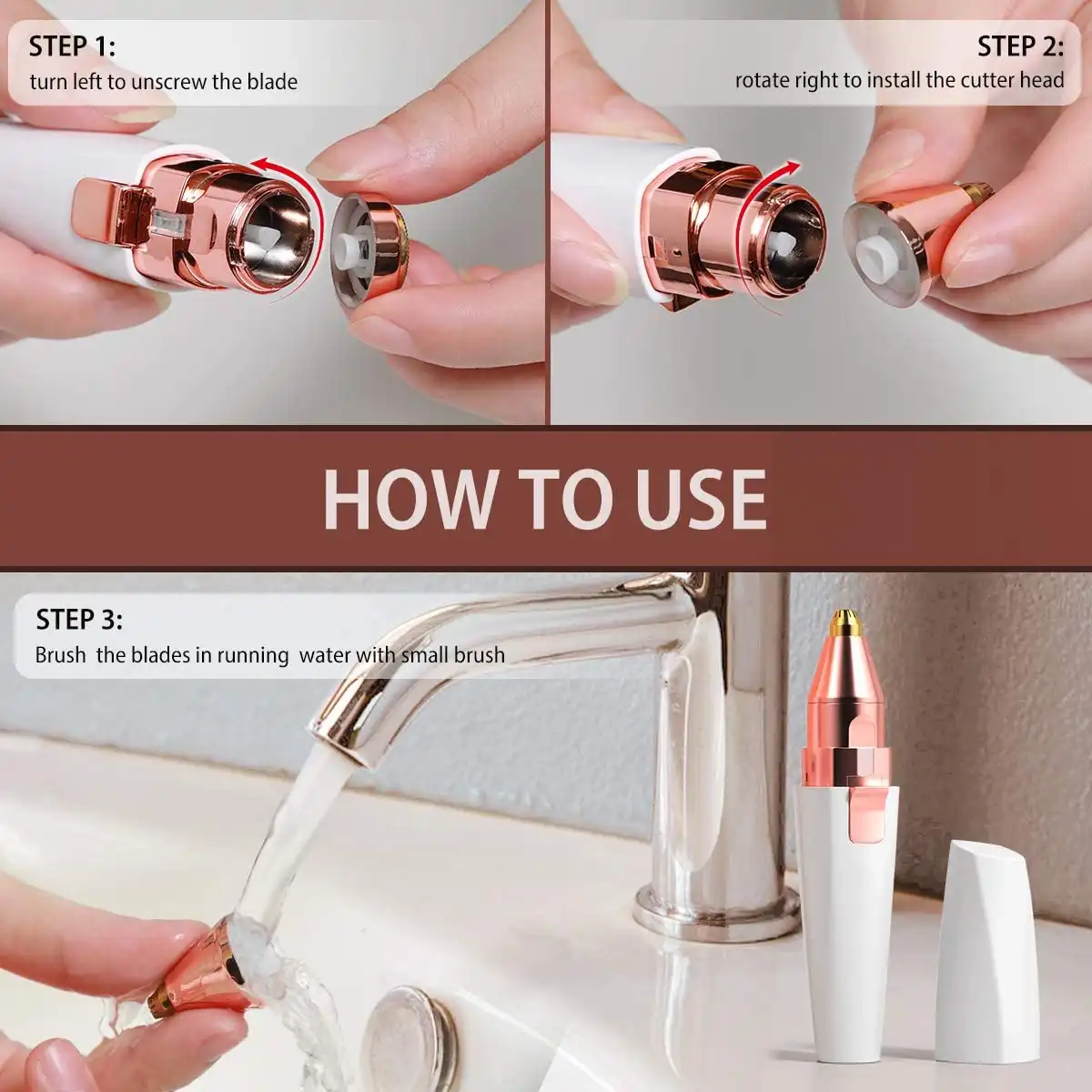 STEP 1:
turn left to unscrew the blade

STEP 2:
rotate right to install the cutter head

HOW TO USE

STEP 3:
Brush the blades in running water with small brush