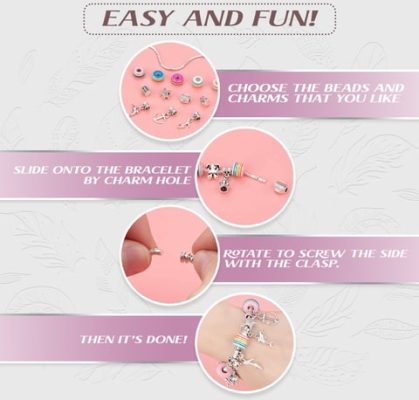 EASY AND FUN!

CHOOSE THE BEADS AND CHARMS THAT YOU LIKE

SLIDE ONTO THE BRACELET BY CHARM HOLE

ROTATE TO SCREW THE SIDE WITH THE CLASP.

THEN IT'S DONE!