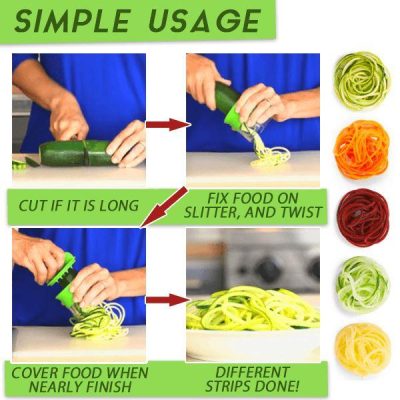 SIMPLE USAGE

CUT IF IT IS LONG

FIX FOOD ON SLITTER, AND TWIST

COVER FOOD WHEN NEARLY FINISH

DIFFERENT STRIPS DONE!