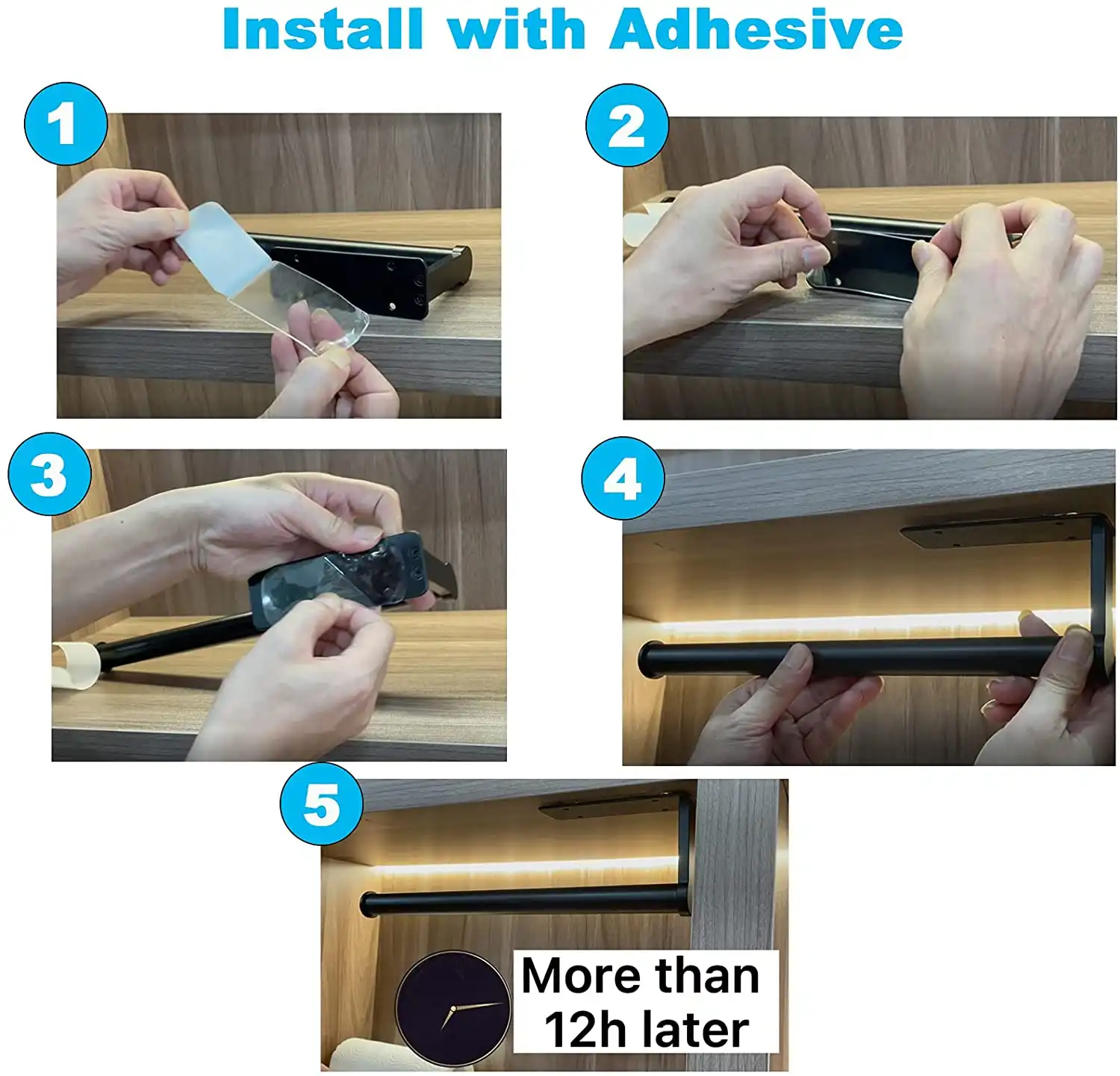 Install with Adhesive

1

2

3

4

5

More than
12h later