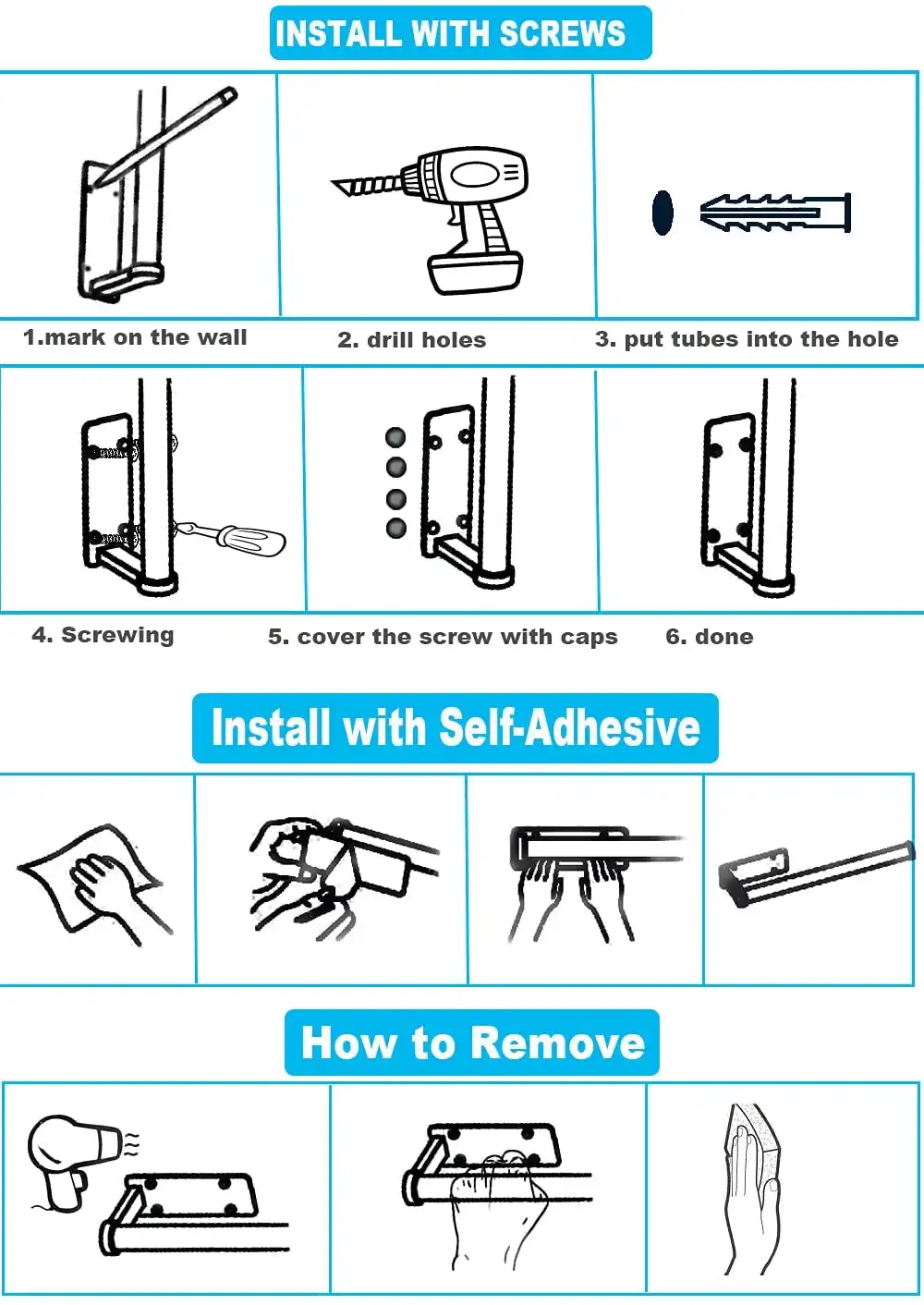 INSTALL WITH SCREWS

1.mark on the wall

2. drill holes

3. put tubes into the hole

4. Screwing

5. cover the screw with caps

6. done

Install with Self-Adhesive

How to Remove