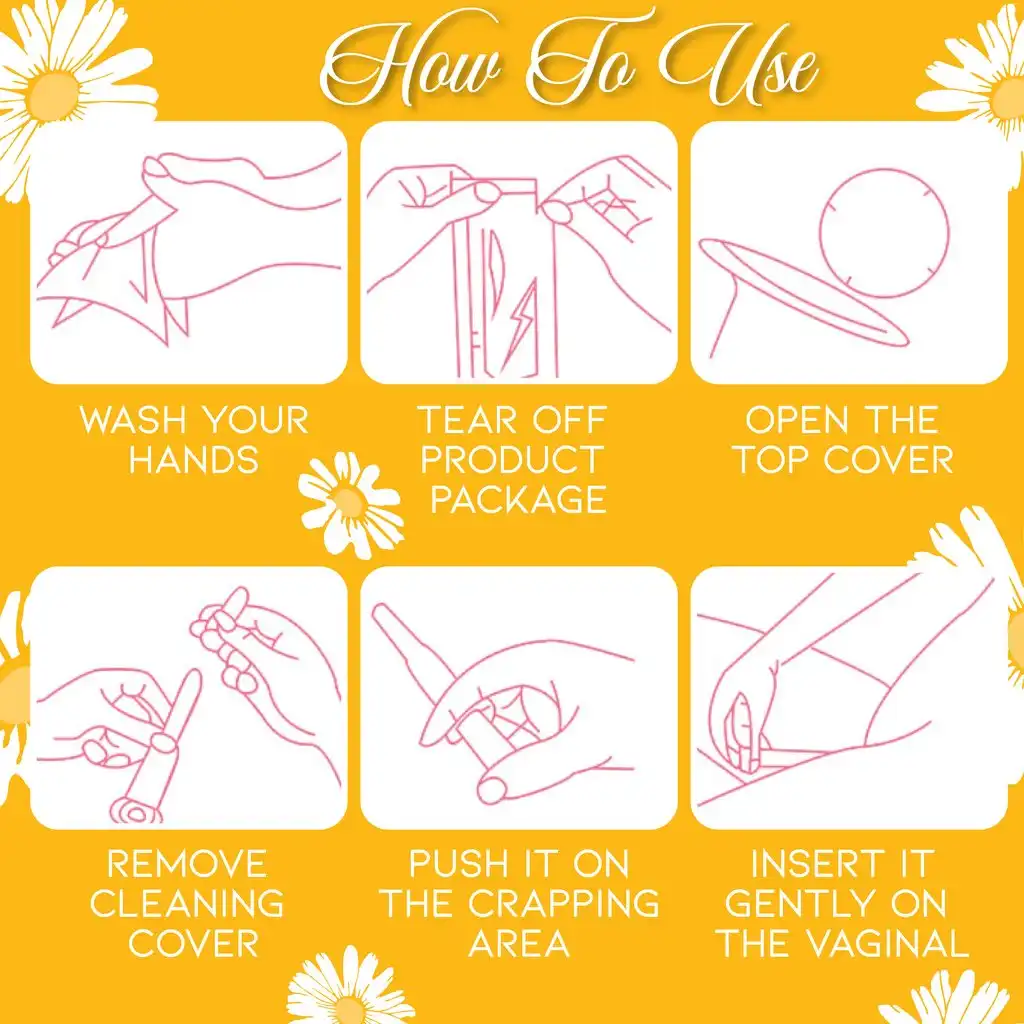 How To Use

WASH YOUR HANDS

TEAR OFF PRODUCT PACKAGE

OPEN THE TOP COVER

REMOVE CLEANING COVER

PUSH IT ON THE CRAPPING AREA

INSERT IT GENTLY ON THE VAGINAL