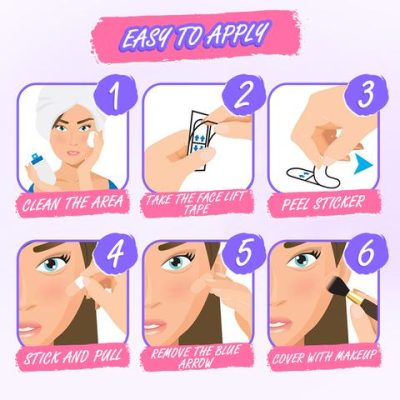 EASY TO APPLY

1
CLEAN THE AREA

2
TAKE THE FACE LIFT TAPE

3
PEEL STICKER

4
STICK AND PULL

5
REMOVE THE BLUE ARROW

6
COVER WITH MAKEUP