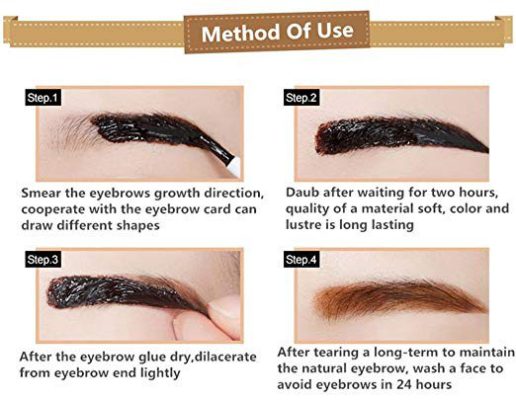 Method Of Use

Step.1

Smear the eyebrows growth direction, cooperate with the eyebrow card can draw different shapes

Step.2

Daub after waiting for two hours, quality of a material soft, color and lustre is long lasting

Step.3

After the eyebrow glue dry,dilacerate from eyebrow end lightly

Step.4

After tearing a long-term to maintain the natural eyebrow, wash a face to avoid eyebrows in 24 hours