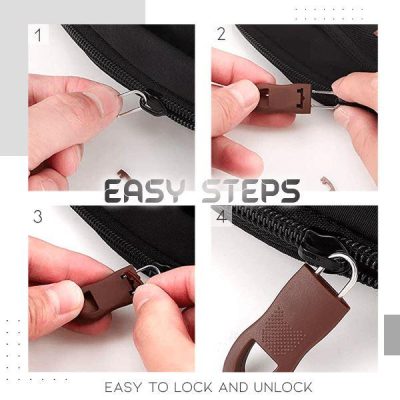 1

2

EASY STEPS

3

4

EASY TO LOCK AND UNLOCK