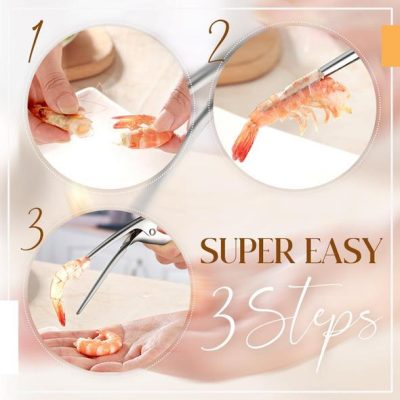 1

2

3

SUPER EASY

3 Steps