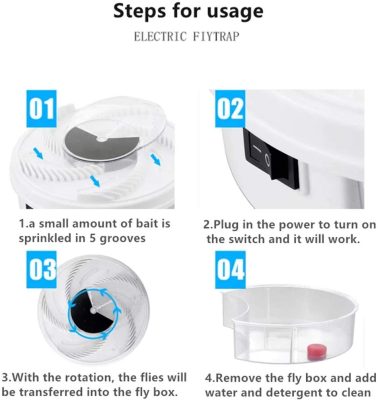 Steps for usage

ELECTRIC FIYTRAP

01

1.a small amount of bait is sprinkled in 5 grooves

02

2.Plug in the power to turn on the switch and it will work.

03

3.With the rotation, the flies will be transferred into the fly box.

04

4.Remove the fly box and add water and detergent to clean