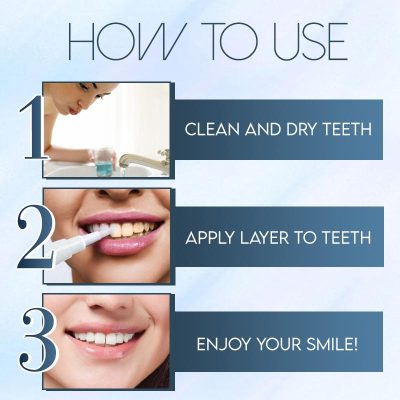 HOW TO USE

1
CLEAN AND DRY TEETH

2
APPLY LAYER TO TEETH

3
ENJOY YOUR SMILE!