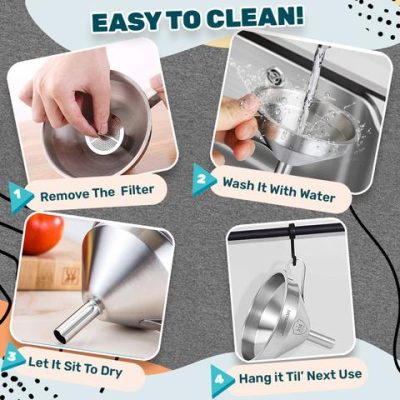 EASY TO CLEAN!

1 Remove The Filter

2 Wash It With Water

3 Let It Sit To Dry

4 Hang it Til' Next Use