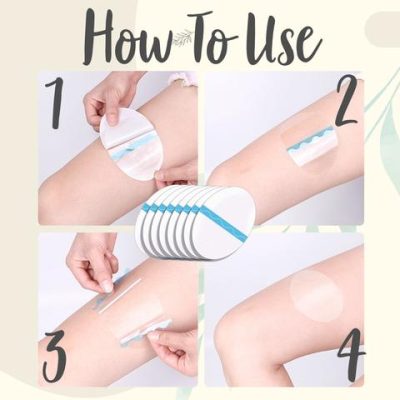 How To Use

1

2

3

4