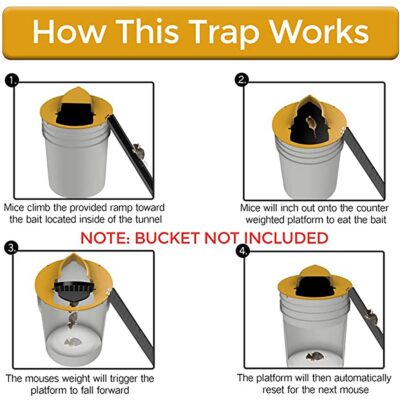 How This Trap Works

1.

Mice climb the provided ramp toward the bait located inside of the tunnel

2.

Mice will inch out onto the counter weighted platform to eat the bait

NOTE: BUCKET NOT INCLUDED

3.

The mouses weight will trigger the platform to fall forward

4.

The platform will then automatically reset for the next mouse