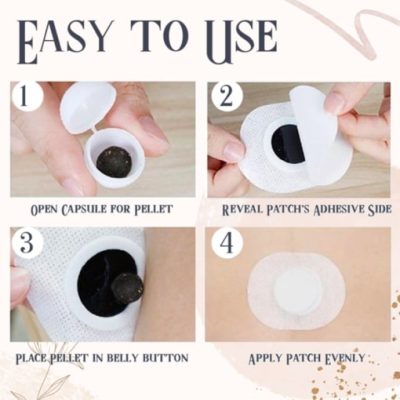 EASY TO USE

1

OPEN CAPSULE FOR PELLET

2

REVEAL PATCH'S ADHESIVE SIDE

3

PLACE PELLET IN BELLY BUTTON

4

APPLY PATCH EVENLY