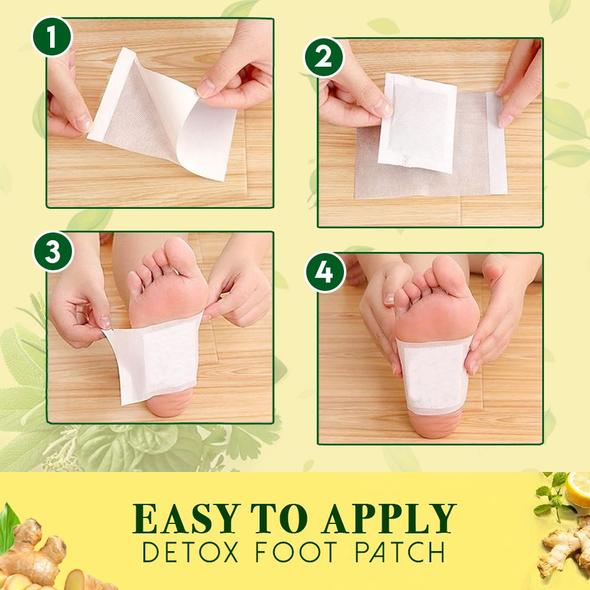 1

2

3

4

EASY TO APPLY
DETOX FOOT PATCH