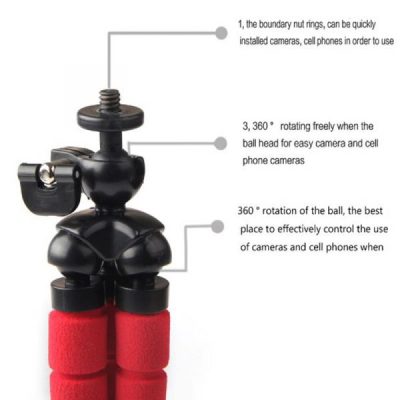 1, the boundary nut rings, can be quickly installed cameras, cell phones in order to use

3, 360 ° rotating freely when the ball head for easy camera and cell phone cameras

360 ° rotation of the ball, the best place to effectively control the use of cameras and cell phones when