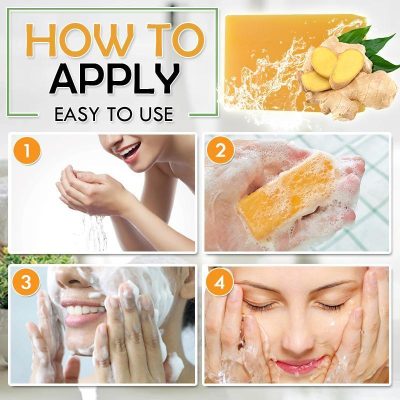 HOW TO
APPLY
EASY TO USE

1

2

3

4