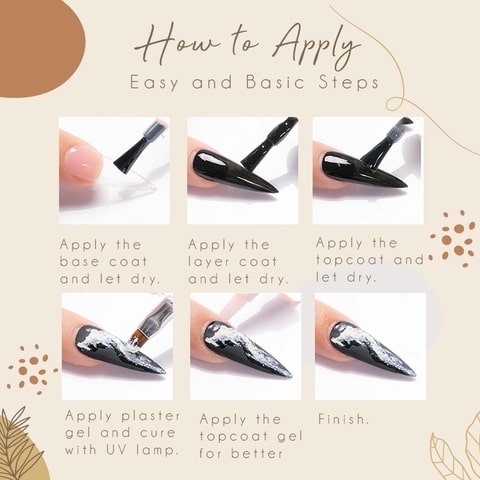 How to Apply
Easy and Basic Steps

Apply the base coat and let dry.

Apply the layer coat and let dry.

Apply the topcoat and let dry.

Apply plaster gel and cure with UV lamp.

Apply the topcoat gel for better

Finish.