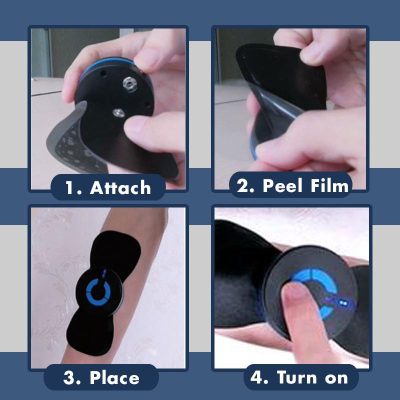 1. Attach

2. Peel Film

3. Place

4. Turn on