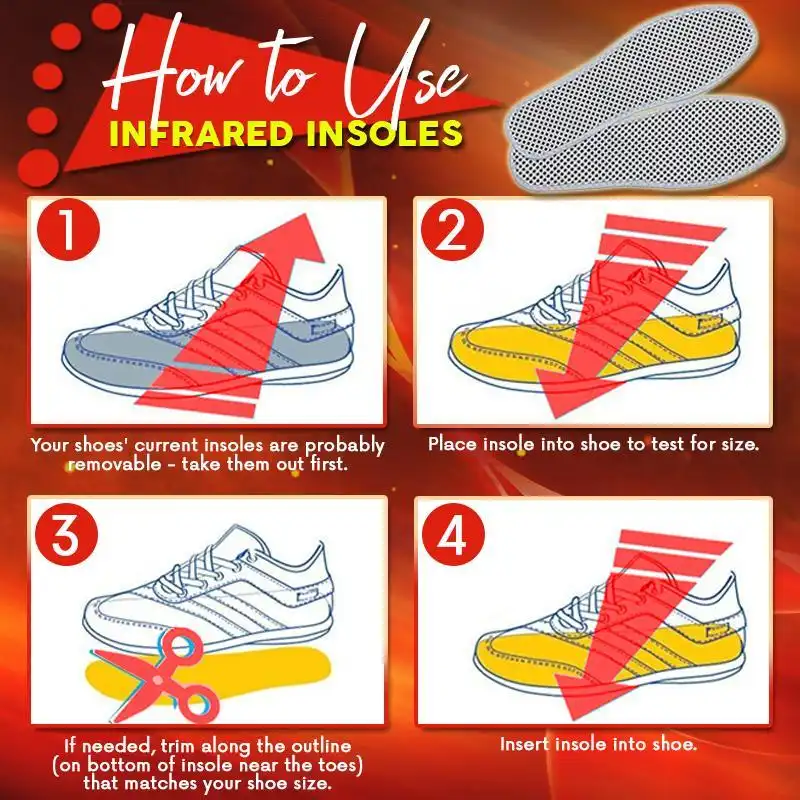 How to Use
INFRARED INSOLES

1

Your shoes' current insoles are probably removable - take them out first.

2

Place insole into shoe to test for size.

3

If needed, trim along the outline (on bottom of insole near the toes) that matches your shoe size.

4

Insert insole into shoe.