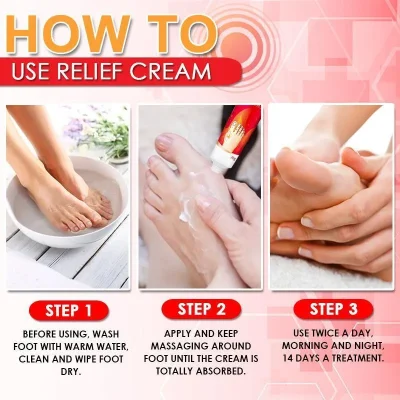 HOW TO
USE RELIEF CREAM

STEP 1
BEFORE USING, WASH FOOT WITH WARM WATER, CLEAN AND WIPE FOOT DRY.

STEP 2
APPLY AND KEEP MASSAGING AROUND FOOT UNTIL THE CREAM IS TOTALLY ABSORBED.

STEP 3
USE TWICE A DAY, MORNING AND NIGHT, 14 DAYS A TREATMENT.