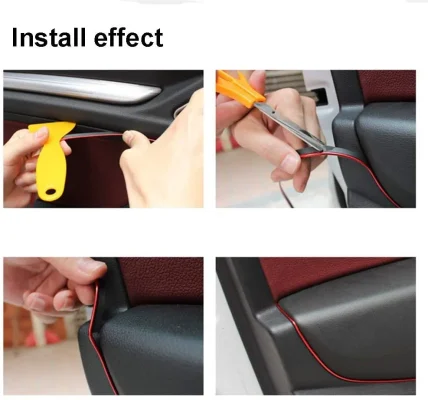 Install effect