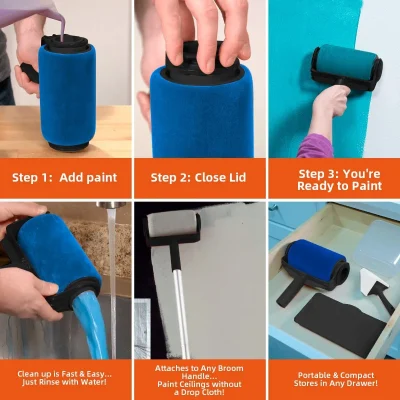 Step 1: Add paint

Step 2: Close Lid

Step 3: You're Ready to Paint

Clean up is Fast & Easy... Just Rinse with Water!

Attaches to Any Broom Handle... Paint Ceilings without a Drop Cloth!

Portable & Compact Stores in Any Drawer!