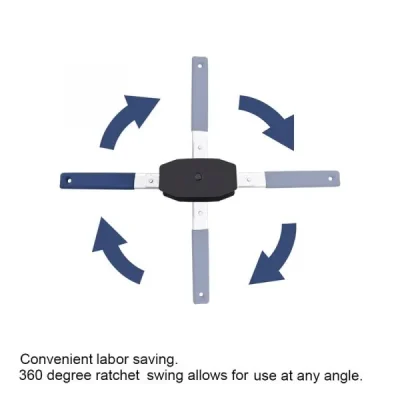 Convenient labor saving.
360 degree ratchet swing allows for use at any angle.