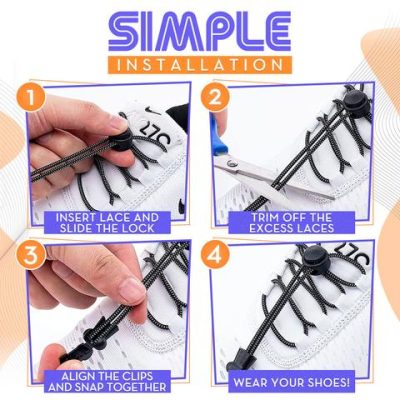 SIMPLE
INSTALLATION

1

27C

INSERT LACE AND SLIDE THE LOCK

2

TRIM OFF THE EXCESS LACES

3

ALIGN THE CLIPS AND SNAP TOGETHER

4

27C

WEAR YOUR SHOES!