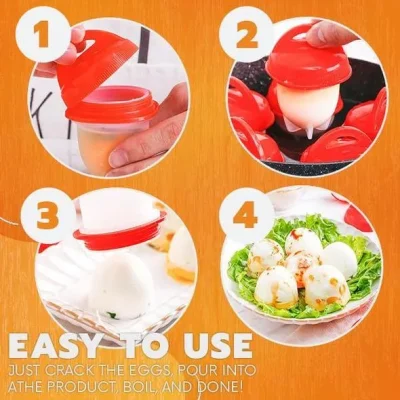 1

2

3

4

EASY TO USE

JUST CRACK THE EGGS, POUR INTO ATHE PRODUCT, BOIL, AND DONE!