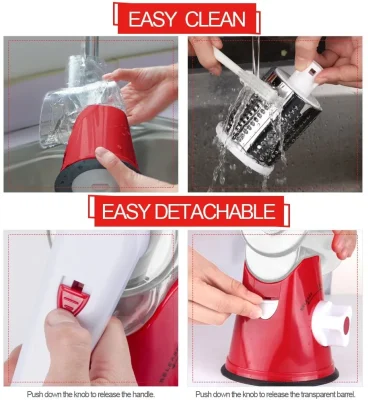 EASY CLEAN

EASY DETACHABLE

Push down the knob to release the handle.

Push down the knob to release the transparent barrel.