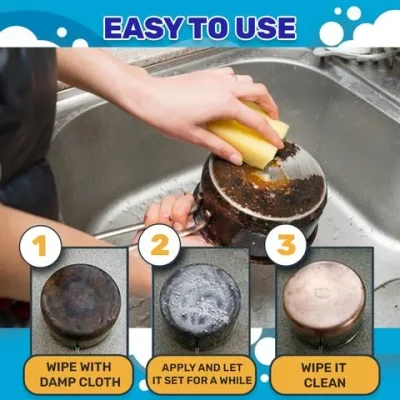 EASY TO USE

1

WIPE WITH DAMP CLOTH

2

APPLY AND LET IT SET FOR A WHILE

3

WIPE IT CLEAN