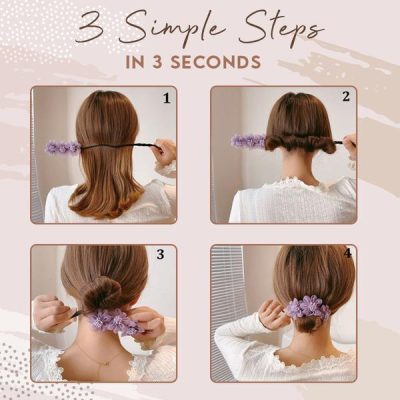 3 Simple Steps
IN 3 SECONDS

1

2

3

4