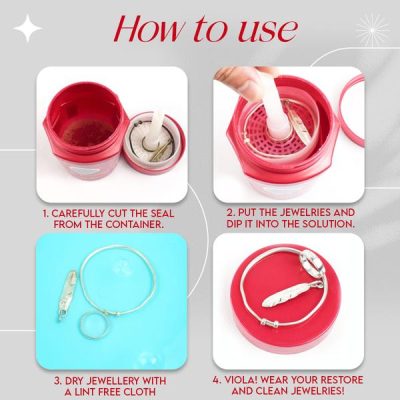 How to use

1. CAREFULLY CUT THE SEAL FROM THE CONTAINER.

2. PUT THE JEWELRIES AND DIP IT INTO THE SOLUTION.

3. DRY JEWELLERY WITH A LINT FREE CLOTH

4. VIOLA! WEAR YOUR RESTORE AND CLEAN JEWELRIES!