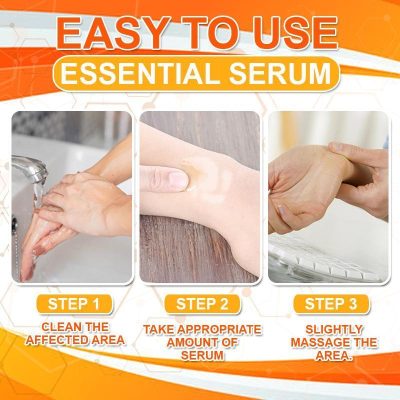 EASY TO USE
ESSENTIAL SERUM

STEP 1
CLEAN THE AFFECTED AREA

STEP 2
TAKE APPROPRIATE AMOUNT OF SERUM

STEP 3
SLIGHTLY MASSAGE THE AREA.