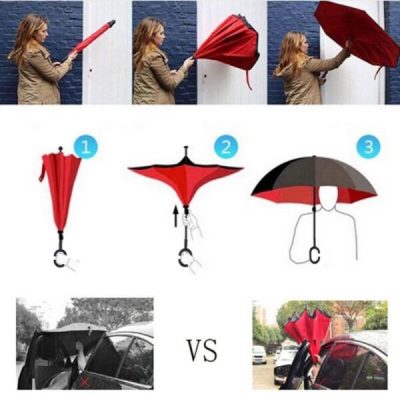 1

2

3

VS