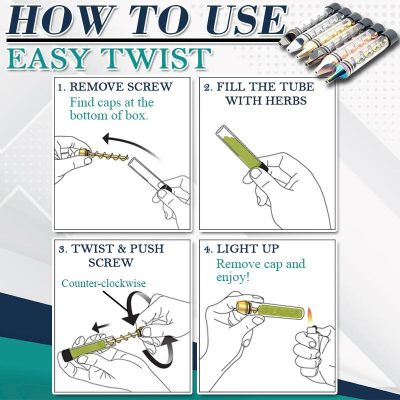 HOW TO USE
EASY TWIST

1. REMOVE SCREW
Find caps at the bottom of box.

2. FILL THE TUBE WITH HERBS

3. TWIST & PUSH SCREW
Counter-clockwise

4. LIGHT UP
Remove cap and enjoy!