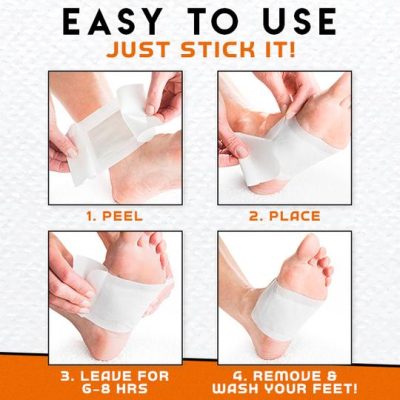 EASY TO USE
JUST STICK IT!

1. PEEL

2. PLACE

3. LEAVE FOR 6-8 HRS

4. REMOVE & WASH YOUR FEET!