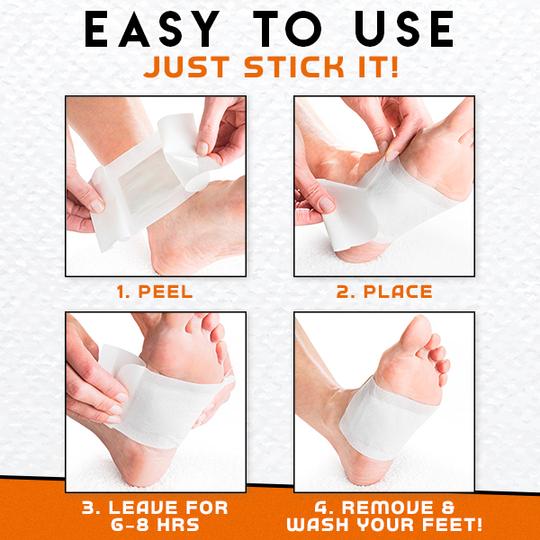 EASY TO USE
JUST STICK IT!

1. PEEL

2. PLACE

3. LEAVE FOR 6-8 HRS

4. REMOVE & WASH YOUR FEET!