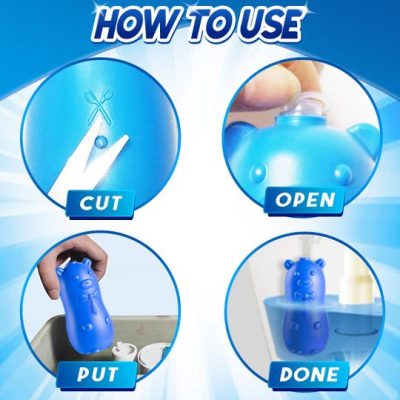 HOW TO USE

CUT

OPEN

PUT

DONE