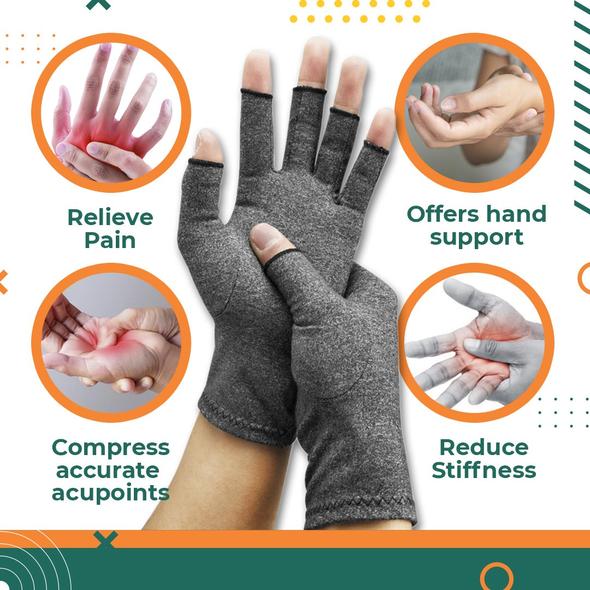 Relieve Pain

Offers hand support

Compress accurate acupoints

Reduce Stiffness