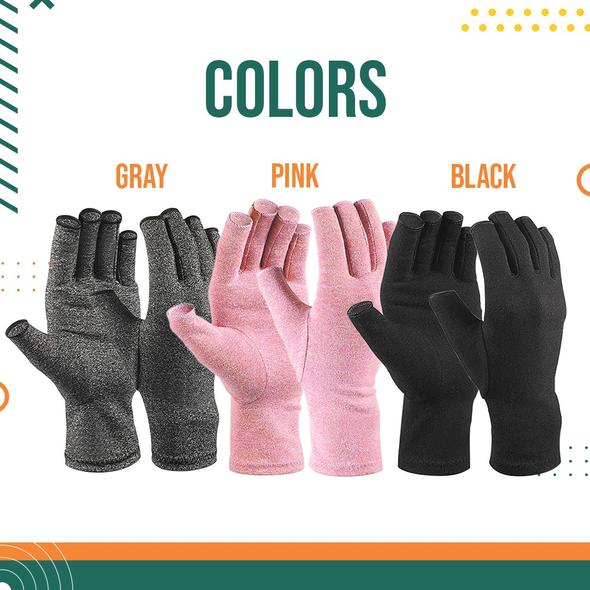 COLORS

GRAY PINK BLACK