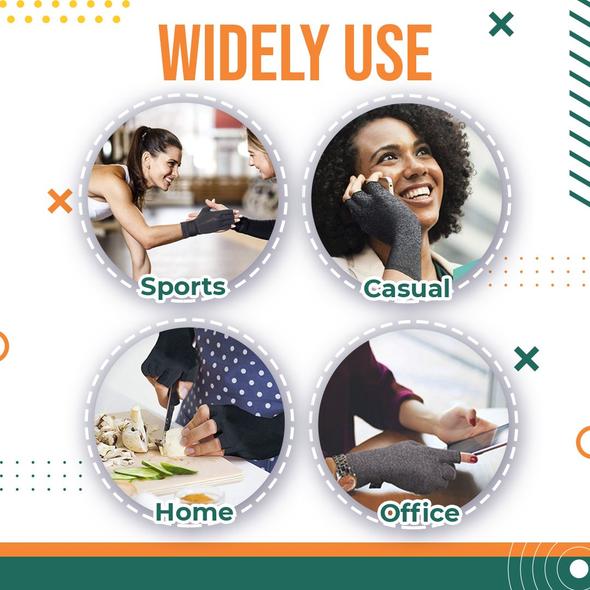 WIDELY USE

Sports

Casual

Home

Office